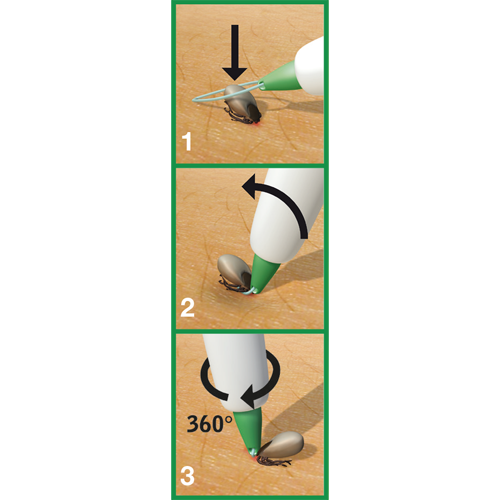 1

2

360°

3